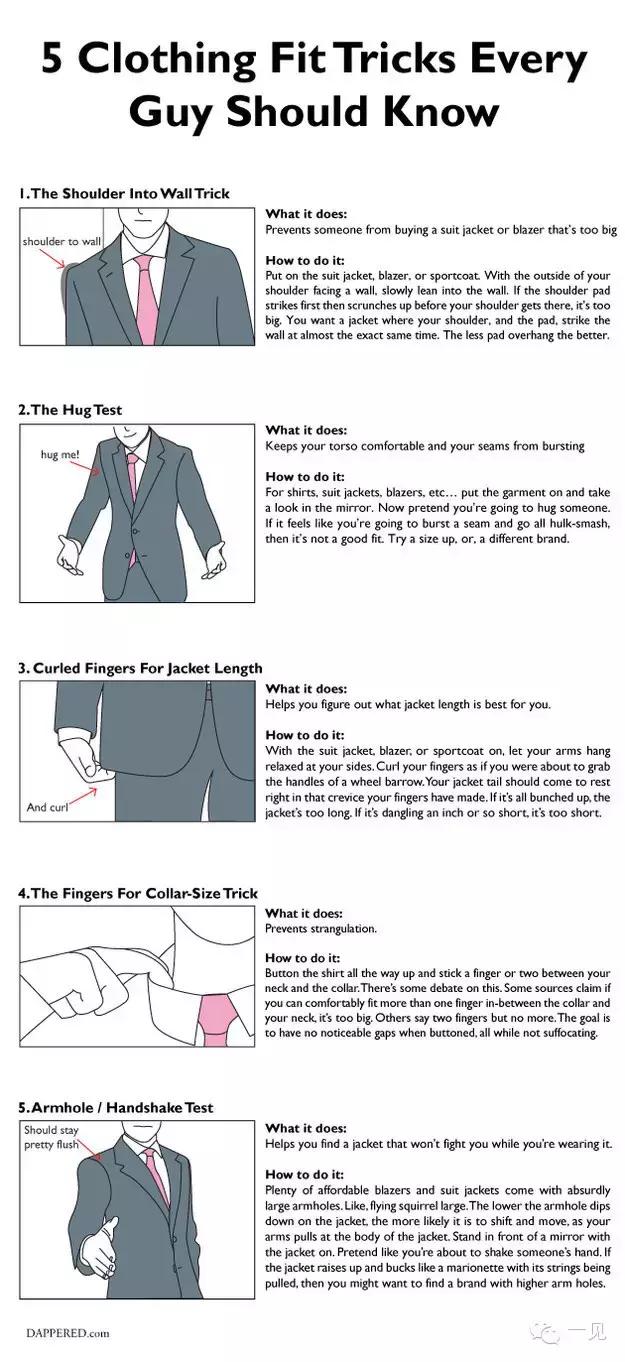 5 Clothing Fit Tricks Every Guy Should Know

1. The Shoulder Into Wall Trick

shoulder to wall

What it does:
Prevents someone from buying a suit jacket or blazer that's too big

How to do it:
Put on the suit jacket, blazer, or sportcoat. With the outside of your shoulder facing a wall, slowly lean into the wall. If the shoulder pad strikes first then scrunches up before your shoulder gets there, it's too big. You want a jacket where your shoulder, and the pad, strike the wall at almost the exact same time. The less pad overhang the better.

2. The Hug Test

hug me!

What it does:
Keeps your torso comfortable and your seams from bursting

How to do it:
For shirts, suit jackets, blazers, etc… put the garment on and take a look in the mirror. Now pretend you're going to hug someone. If it feels like you're going to burst a seam and go all hulk-smash, then it's not a good fit. Try a size up, or, a different brand.

3. Curled Fingers For Jacket Length

And curl

What it does:
Helps you figure out what jacket length is best for you.

How to do it:
With the suit jacket, blazer, or sportcoat on, let your arms hang relaxed at your sides. Curl your fingers as if you were about to grab the handles of a wheel barrow. Your jacket tail should come to rest right in that crevice your fingers have made. If it's all bunched up, the jacket's too long. If it's dangling an inch or so short, it's too short.

4. The Fingers For Collar-Size Trick

What it does:
Prevents strangulation.

How to do it:
Button the shirt all the way up and stick a finger or two between your neck and the collar. There's some debate on this. Some sources claim if you can comfortably fit more than one finger in-between the collar and your neck, it's too big. Others say two fingers but no more. The goal is to have no noticeable gaps when buttoned, all while not suffocating.

5. Armhole / Handshake Test

Should stay pretty flush

What it does:
Helps you find a jacket that won't fight you while you're wearing it.

How to do it:
Plenty of affordable blazers and suit jackets come with absurdly large armholes. Like, flying squirrel large. The lower the armhole dips down on the jacket, the more likely it is to shift and move, as your arms pulls at the body of the jacket. Stand in front of a mirror with the jacket on. Pretend like you're about to shake someone's hand. If the jacket raises up and bucks like a marionette with its strings being pulled, then you might want to find a brand with higher arm holes.

DAPPERED.com

一见