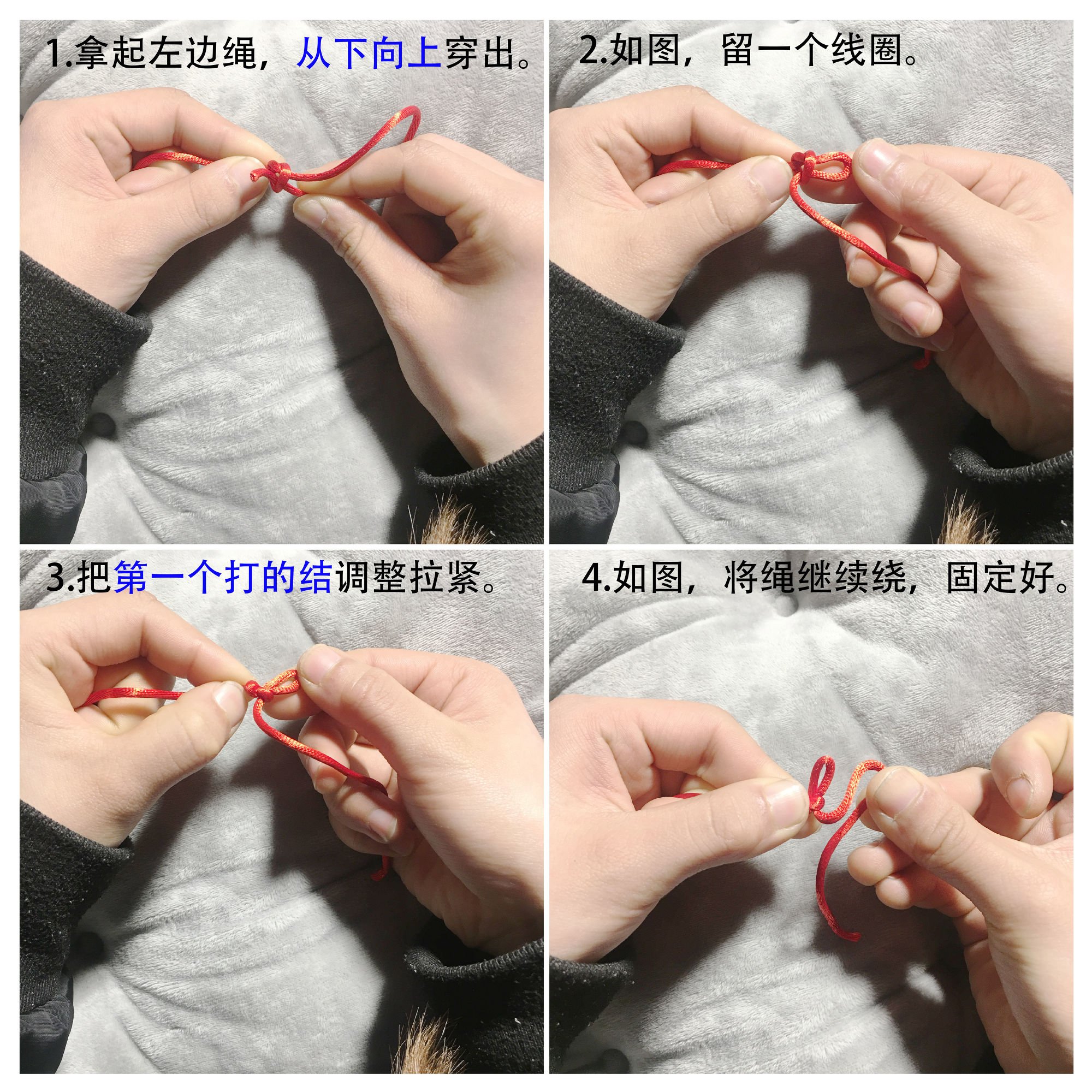 1.拿起左边绳，从下向上穿出。

2.如图，留一个线圈。

3.把第一个打的结调整拉紧。

4.如图，将绳继续绕，固定好。