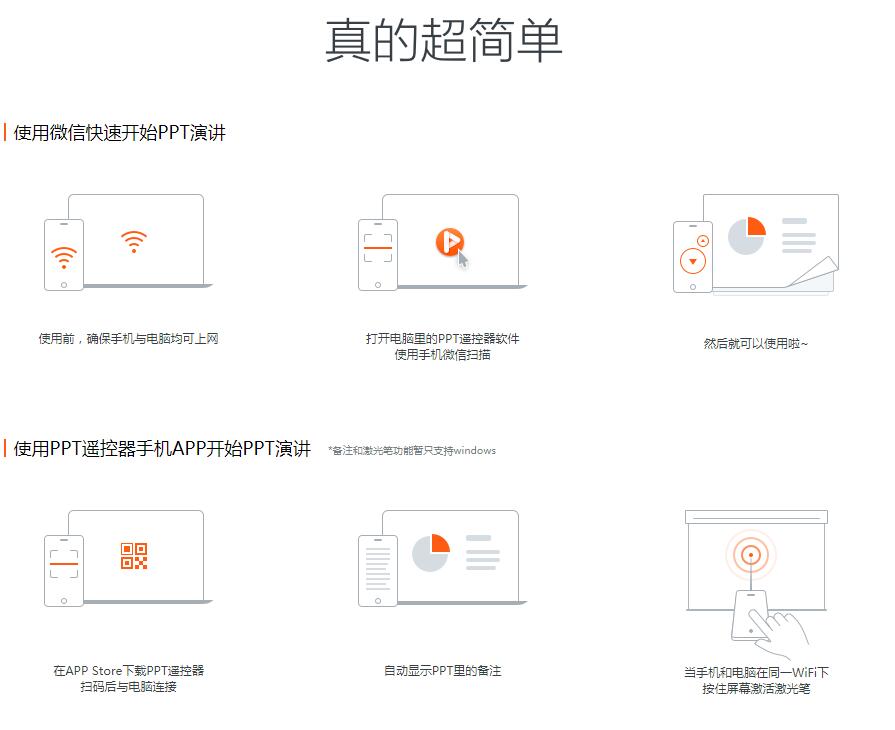 真的超简单

使用微信快速开始PPT演讲

使用前，确保手机与电脑均可上网

打开电脑里的PPT遥控器软件
使用手机微信扫描

然后就可以使用啦~

使用PPT遥控器手机APP开始PPT演讲 *备注和激光笔功能暂只支持windows

在APP Store下载PPT遥控器
扫码后与电脑连接

自动显示PPT里的备注

当手机和电脑在同一WiFi下
按住屏幕激活激光笔