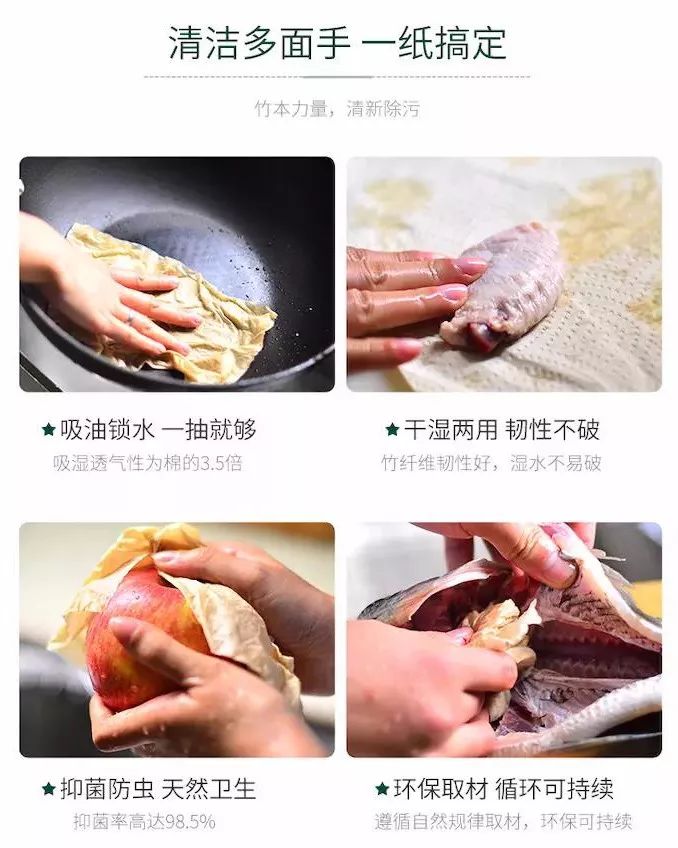 清洁多面手 一纸搞定

竹本力量，清新除污

★吸油锁水 一抽就够
吸湿透气性为棉的3.5倍

★干湿两用 韧性不破
竹纤维韧性好，湿水不易破

★抑菌防虫 天然卫生
抑菌率高达98.5%

★环保取材 循环可持续
遵循自然规律取材，环保可持续