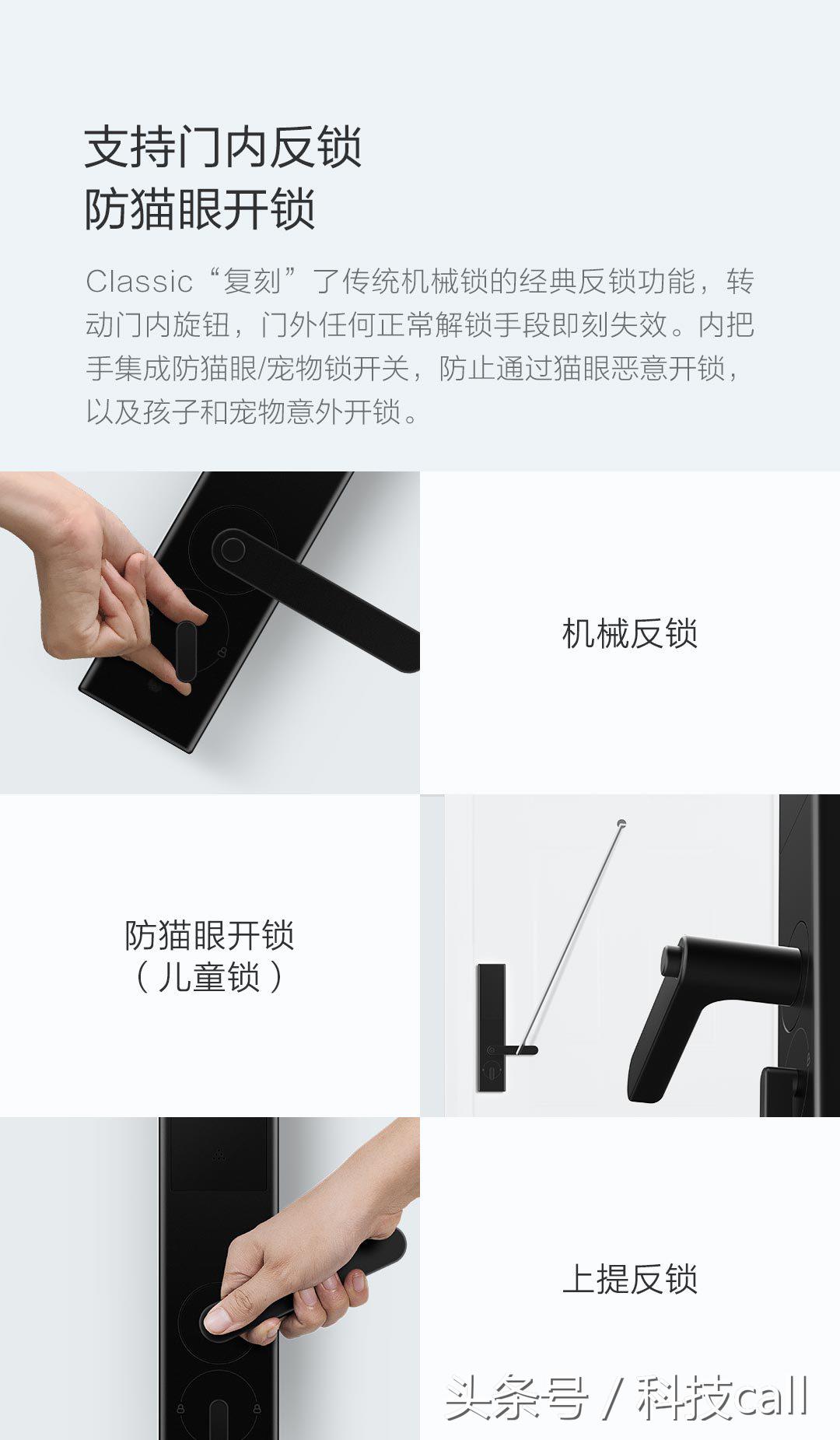 支持门内反锁
防猫眼开锁

Classic“复刻”了传统机械锁的经典反锁功能，转动门内旋钮，门外任何正常解锁手段即刻失效。内把手集成防猫眼/宠物锁开关，防止通过猫眼恶意开锁，以及孩子和宠物意外开锁。

机械反锁

防猫眼开锁
（儿童锁）

上提反锁

头条号 / 科技call