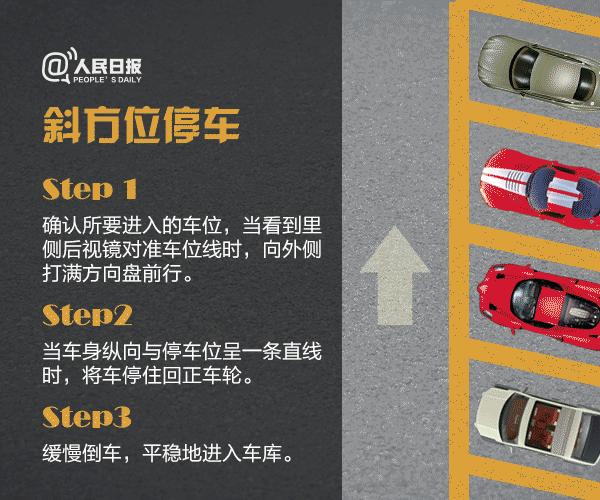 @人民日报
PEOPLE'S DAILY

斜方位停车

Step 1
确认所要进入的车位，当看到里侧后视镜对准车位线时，向外侧打满方向盘前行。

Step2
当车身纵向与停车位呈一条直线时，将车停住回正车轮。

Step3
缓慢倒车，平稳地进入车库。