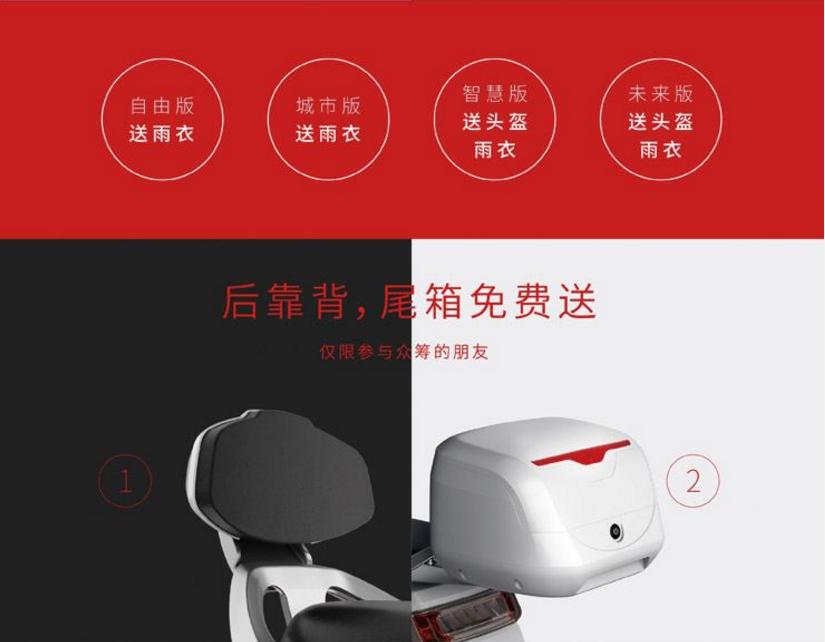 自由版
送雨衣

城市版
送雨衣

智慧版
送头盔
雨衣

未来版
送头盔
雨衣

后靠背，尾箱免费送

仅限参与众筹的朋友

1

2